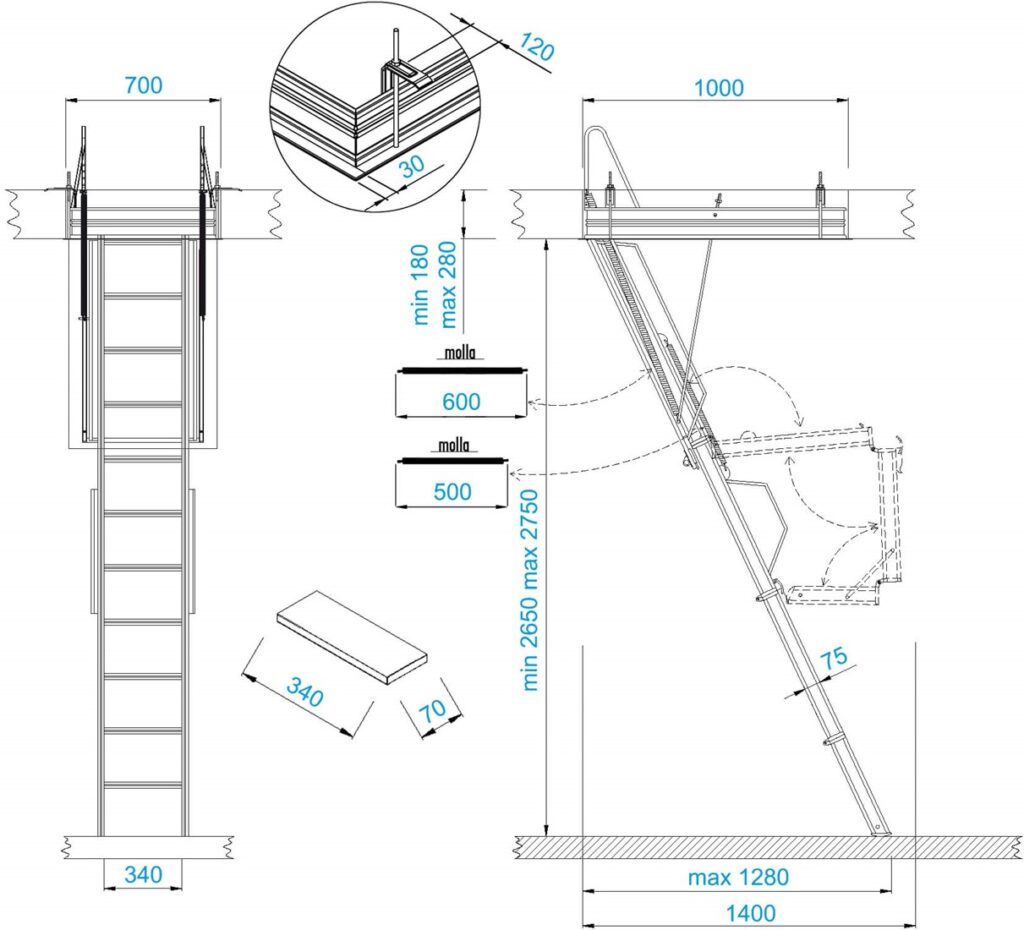 700

120

30

1000

min 180
max 280

molla

600

molla

500

min 2650 max 2750

340

70

75

340

max 1280

1400