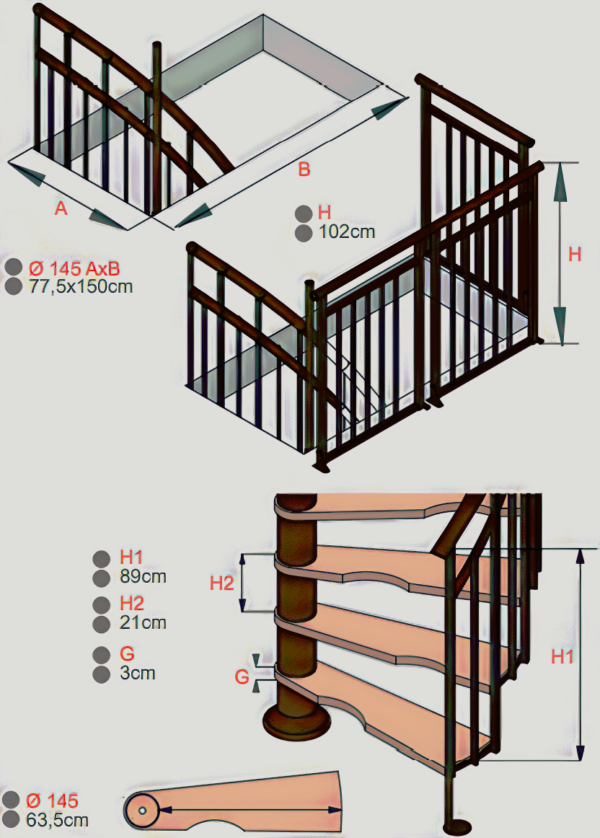 A
B
H
102cm
H
Ø 145 AxB
77,5x150cm
H1
89cm
H2
21cm
G
3cm
H2
G
H1
Ø 145
63,5cm