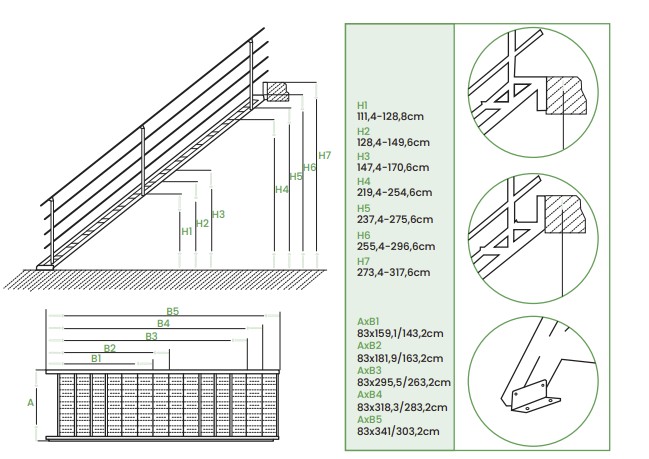 H1
H2
H3
H4
H5
H6
H7

B5
B4
B3
B2
B1
A

H1
111,4-128,8cm
H2
128,4-149,6cm
H3
147,4-170,6cm
H4
219,4-254,6cm
H5
237,4-275,6cm
H6
255,4-296,6cm
H7
273,4-317,6cm

AxB1
83x159,1/143,2cm
AxB2
83x181,9/163,2cm
AxB3
83x295,5/263,2cm
AxB4
83x318,3/283,2cm
AxB5
83x341/303,2cm