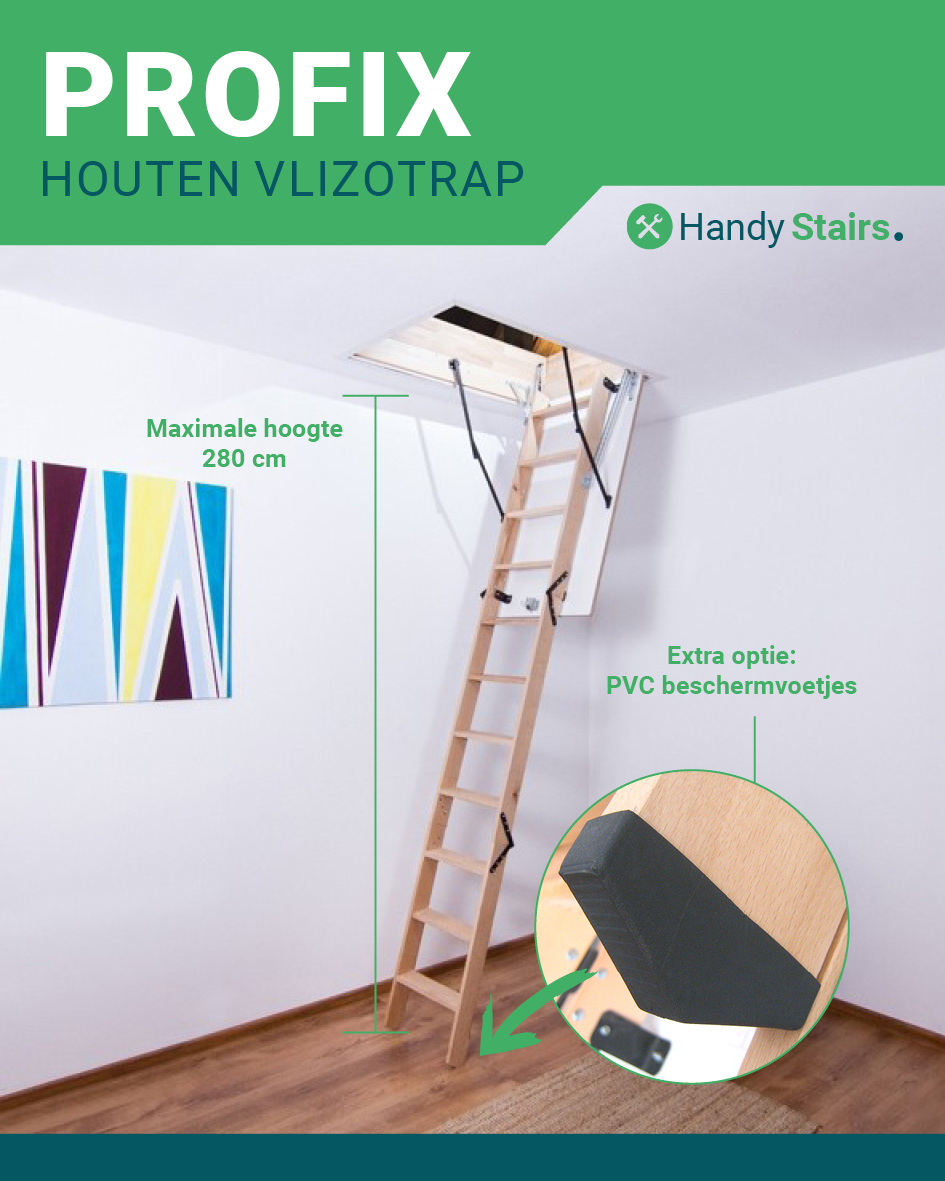 PROFIX
HOUTEN VLIZOTRAP

Handy Stairs.

Maximale hoogte
280 cm

Extra optie:
PVC beschermvoetjes