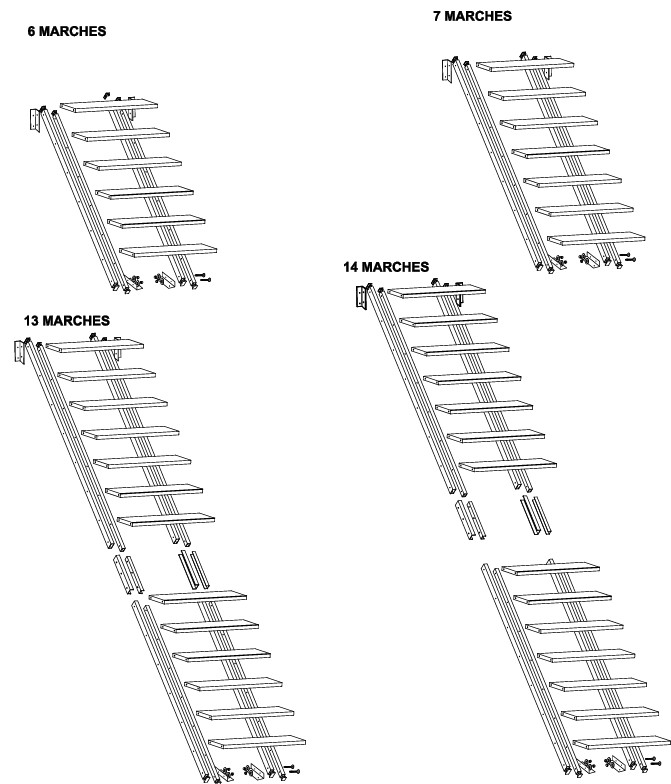 6 MARCHES

7 MARCHES

14 MARCHES

13 MARCHES