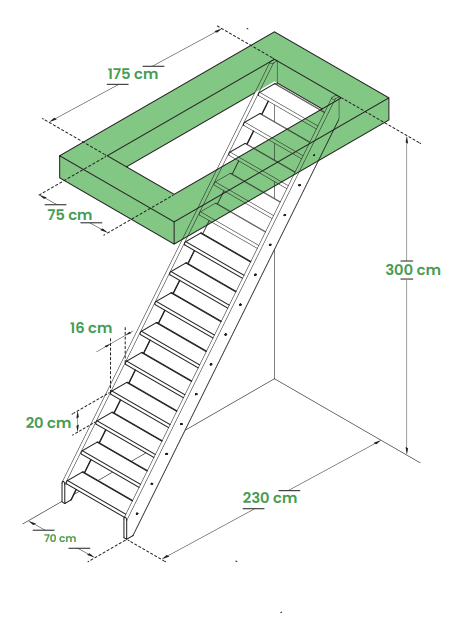 175 cm
75 cm
300 cm
16 cm
20 cm
230 cm
70 cm