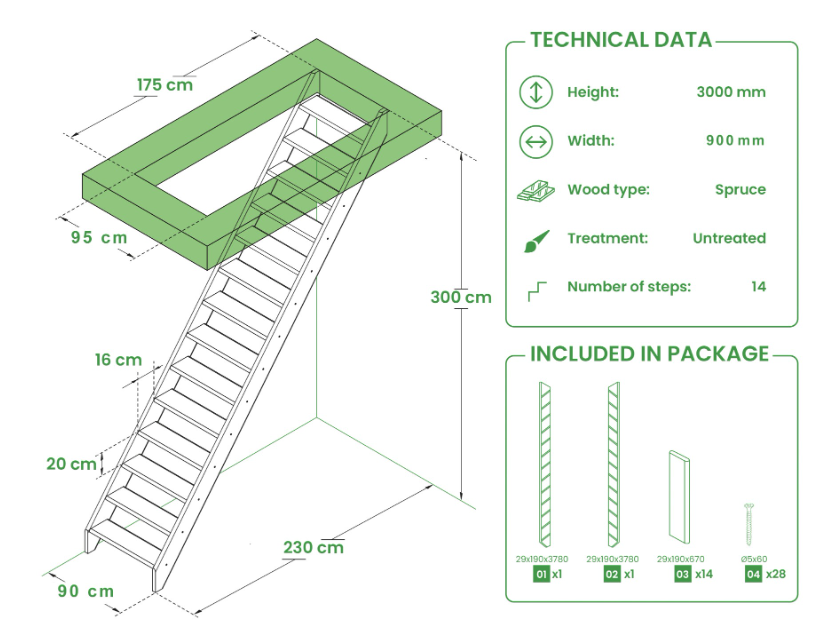 175 cm

95 cm

300 cm

16 cm

20 cm

230 cm

90 cm

TECHNICAL DATA

Height: 3000 mm

Width: 900 mm

Wood type: Spruce

Treatment: Untreated

Number of steps: 14

INCLUDED IN PACKAGE

29x190x3780
01 x1

29x190x3780
02 x1

29x190x670
03 x14

Ø5x60
04 x28