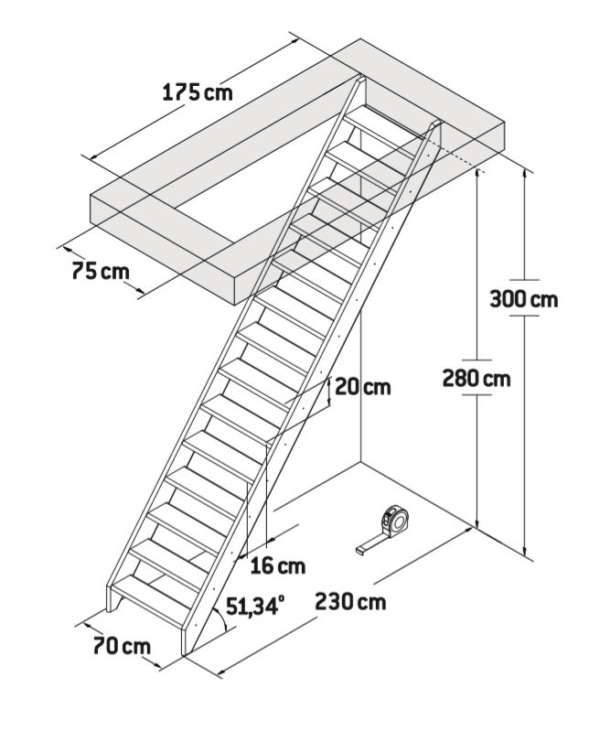 175 cm

75 cm

300 cm

280 cm

20 cm

16 cm

51,34°

230 cm

70 cm