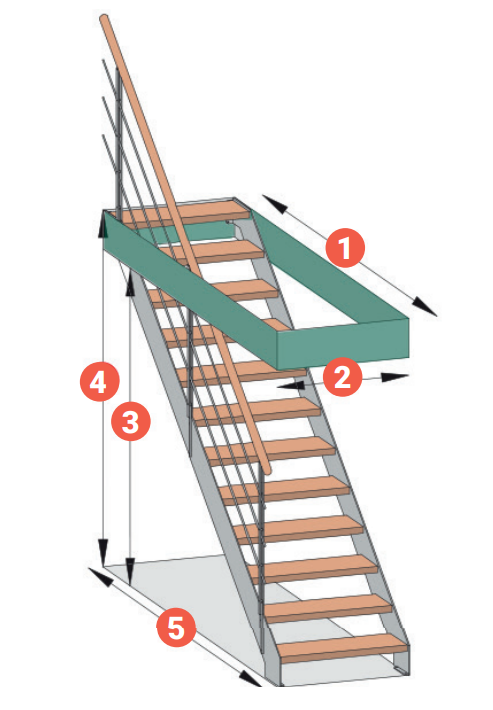 1
2
4
3
5